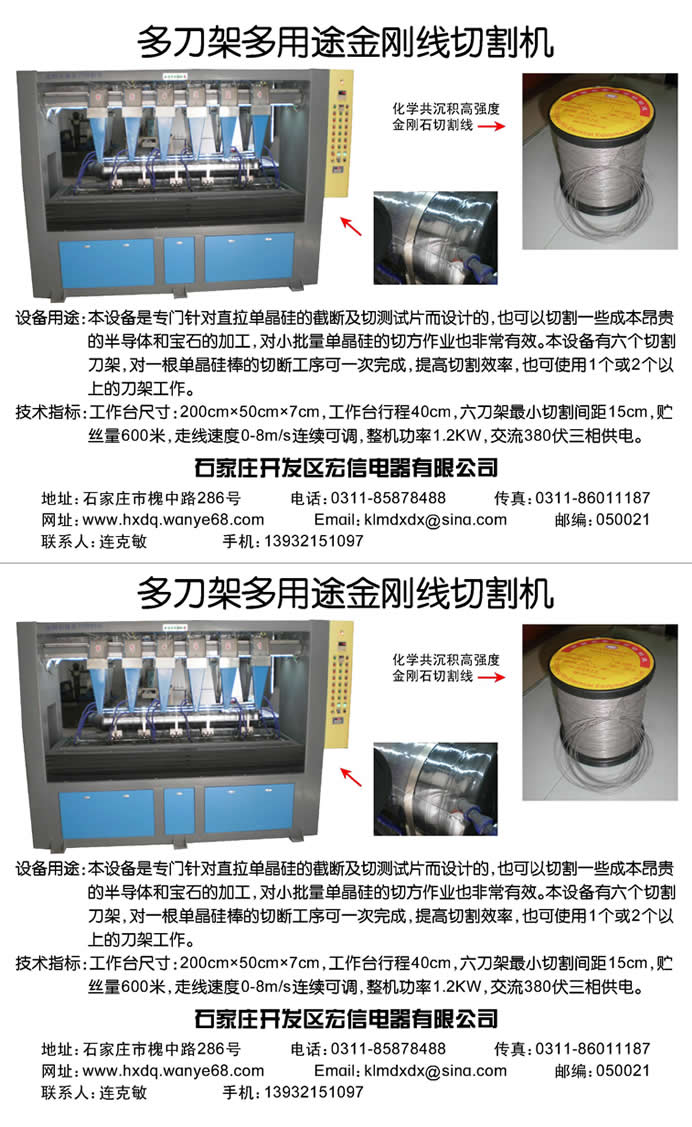 多刀架多用途金刚线切割机

化学共沉积高强度金刚石切割线

设备用途：本设备是专门针对直拉单晶硅的截断及切测试片而设计的，也可以切割一些成本昂贵的半导体和宝石的加工，对小批量单晶硅的切方作业也非常有效。本设备有六个切割刀架，对一根单晶硅棒的切断工序可一次完成，提高切割效率，也可使用1个或2个以上的刀架工作。

技术指标：工作台尺寸：200cm×50cm×7cm，工作台行程40cm，六刀架最小切割间距15cm，贮丝量600米，走线速度0-8m/s连续可调，整机功率1.2KW，交流380伏三相供电。

石家庄开发区宏信电器有限公司

地址：石家庄市槐中路286号　电话：0311-85878488　传真：0311-86011187
网址：www.hxdq.wanye68.com　Email：klmdxdx@sina.com　邮编：050021
联系人：连克敏　手机：13932151097

多刀架多用途金刚线切割机

化学共沉积高强度金刚石切割线

设备用途：本设备是专门针对直拉单晶硅的截断及切测试片而设计的，也可以切割一些成本昂贵的半导体和宝石的加工，对小批量单晶硅的切方作业也非常有效。本设备有六个切割刀架，对一根单晶硅棒的切断工序可一次完成，提高切割效率，也可使用1个或2个以上的刀架工作。

技术指标：工作台尺寸：200cm×50cm×7cm，工作台行程40cm，六刀架最小切割间距15cm，贮丝量600米，走线速度0-8m/s连续可调，整机功率1.2KW，交流380伏三相供电。

石家庄开发区宏信电器有限公司

地址：石家庄市槐中路286号　电话：0311-85878488　传真：0311-86011187
网址：www.hxdq.wanye68.com　Email：klmdxdx@sina.com　邮编：050021
联系人：连克敏　手机：13932151097